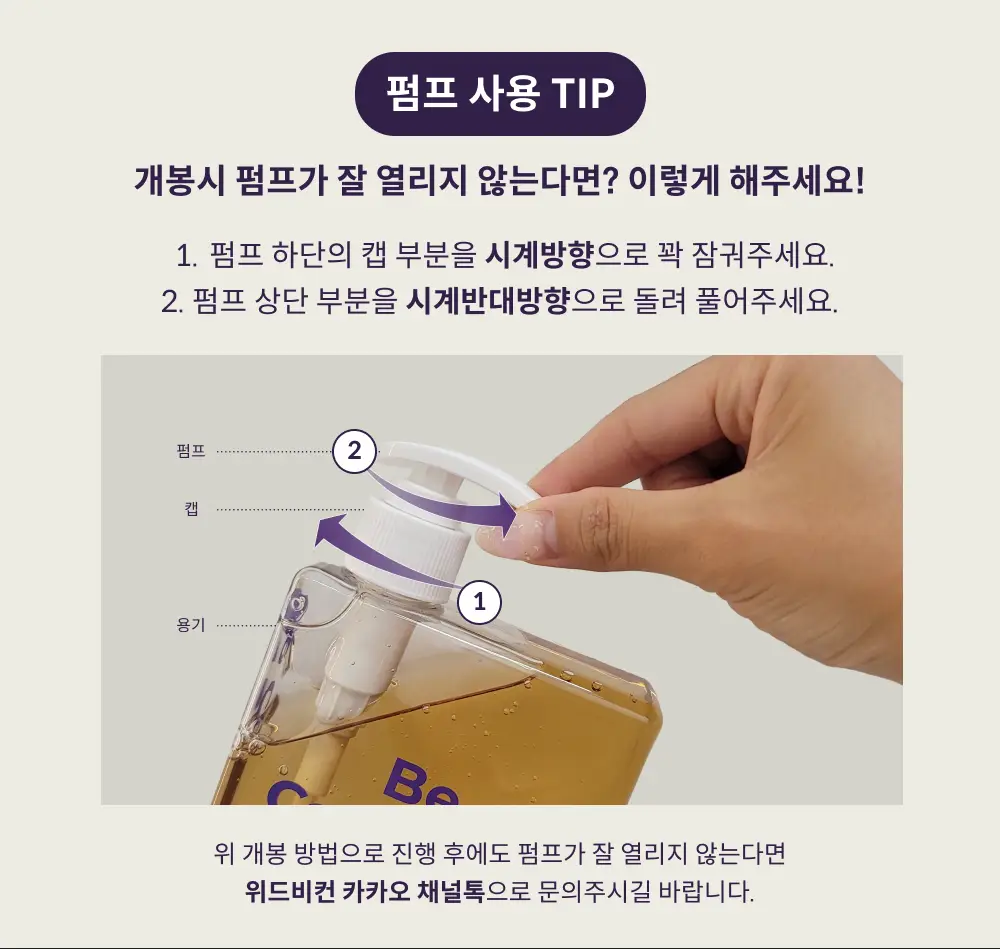 펌프 사용 TIP

개봉시 펌프가 잘 열리지 않는다면? 이렇게 해주세요!

1. 펌프 하단의 캡 부분을 시계방향으로 꽉 잠궈주세요.
2. 펌프 상단 부분을 시계반대방향으로 돌려 풀어주세요.

펌프
캡
용기
2
1
Be

위 개봉 방법으로 진행 후에도 펌프가 잘 열리지 않는다면
위드비컨 카카오 채널톡으로 문의주시길 바랍니다.