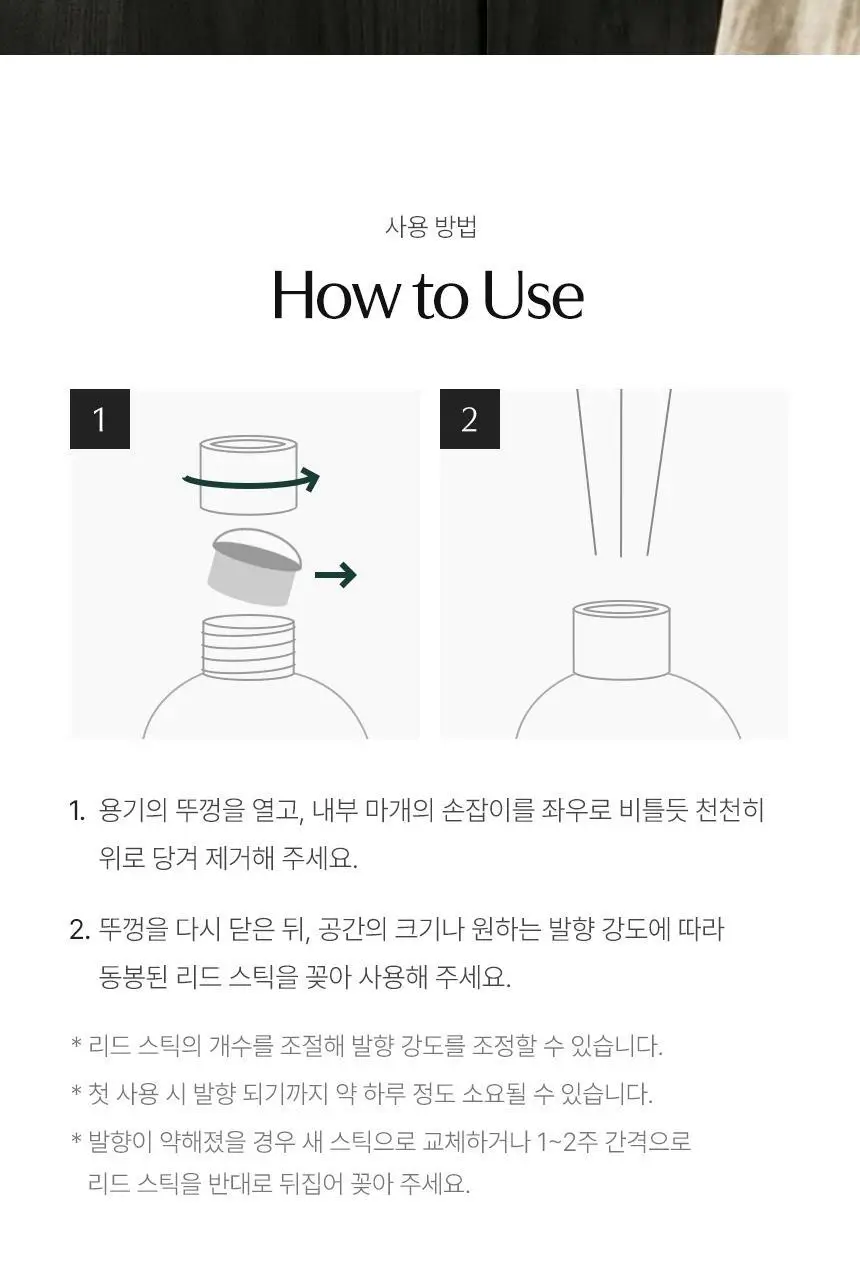 사용 방법

How to Use

1

2

1. 용기의 뚜껑을 열고, 내부 마개의 손잡이를 좌우로 비틀듯 천천히 위로 당겨 제거해 주세요.

2. 뚜껑을 다시 닫은 뒤, 공간의 크기나 원하는 발향 강도에 따라 동봉된 리드 스틱을 꽂아 사용해 주세요.

* 리드 스틱의 개수를 조절해 발향 강도를 조정할 수 있습니다.

* 첫 사용 시 발향 되기까지 약 하루 정도 소요될 수 있습니다.

* 발향이 약해졌을 경우 새 스틱으로 교체하거나 1~2주 간격으로 리드 스틱을 반대로 뒤집어 꽂아 주세요.