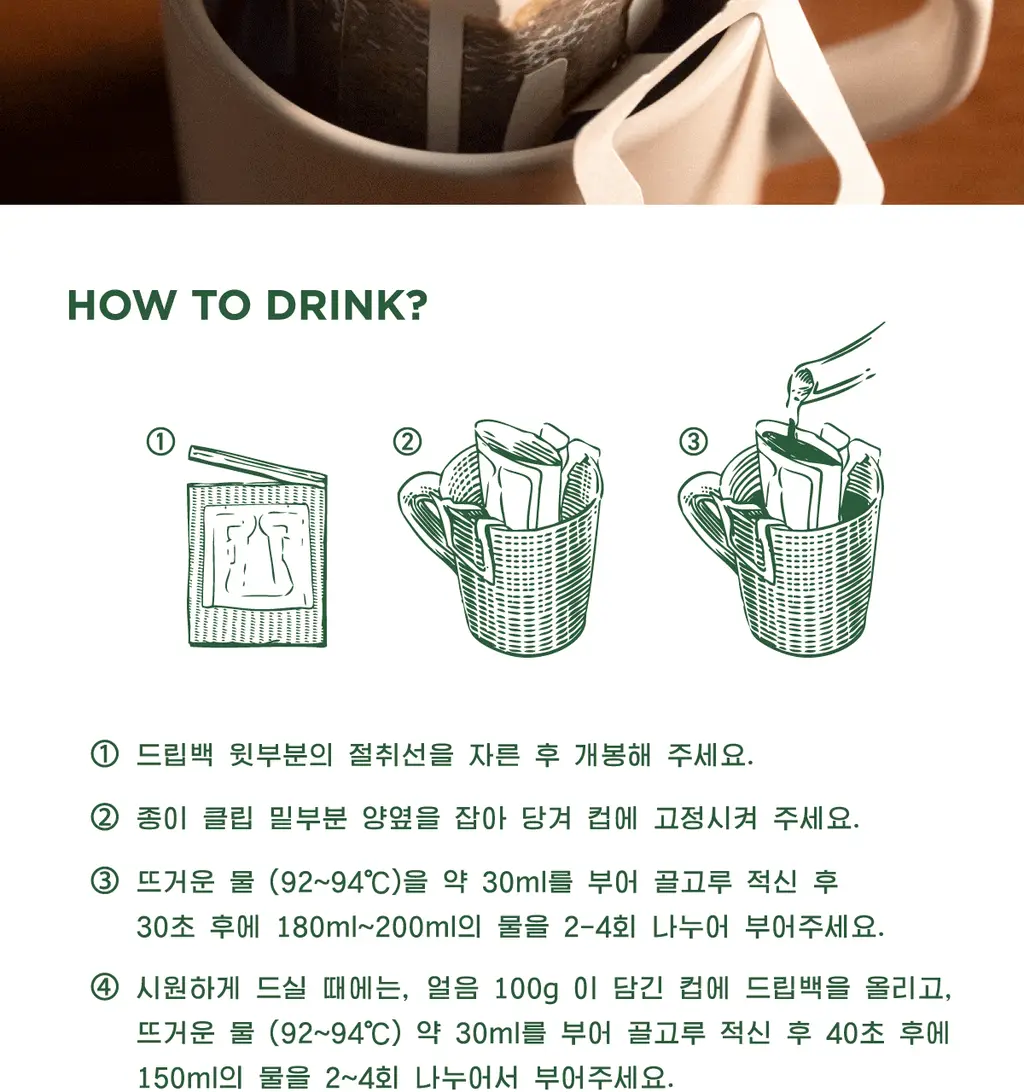 HOW TO DRINK?

①

②

③

① 드립백 윗부분의 절취선을 자른 후 개봉해 주세요.

② 종이 클립 밑부분 양옆을 잡아 당겨 컵에 고정시켜 주세요.

③ 뜨거운 물 (92~94℃)을 약 30ml를 부어 골고루 적신 후 30초 후에 180ml~200ml의 물을 2-4회 나누어 부어주세요.

④ 시원하게 드실 때에는, 얼음 100g 이 담긴 컵에 드립백을 올리고, 뜨거운 물 (92~94℃) 약 30ml를 부어 골고루 적신 후 40초 후에 150ml의 물을 2~4회 나누어서 부어주세요.