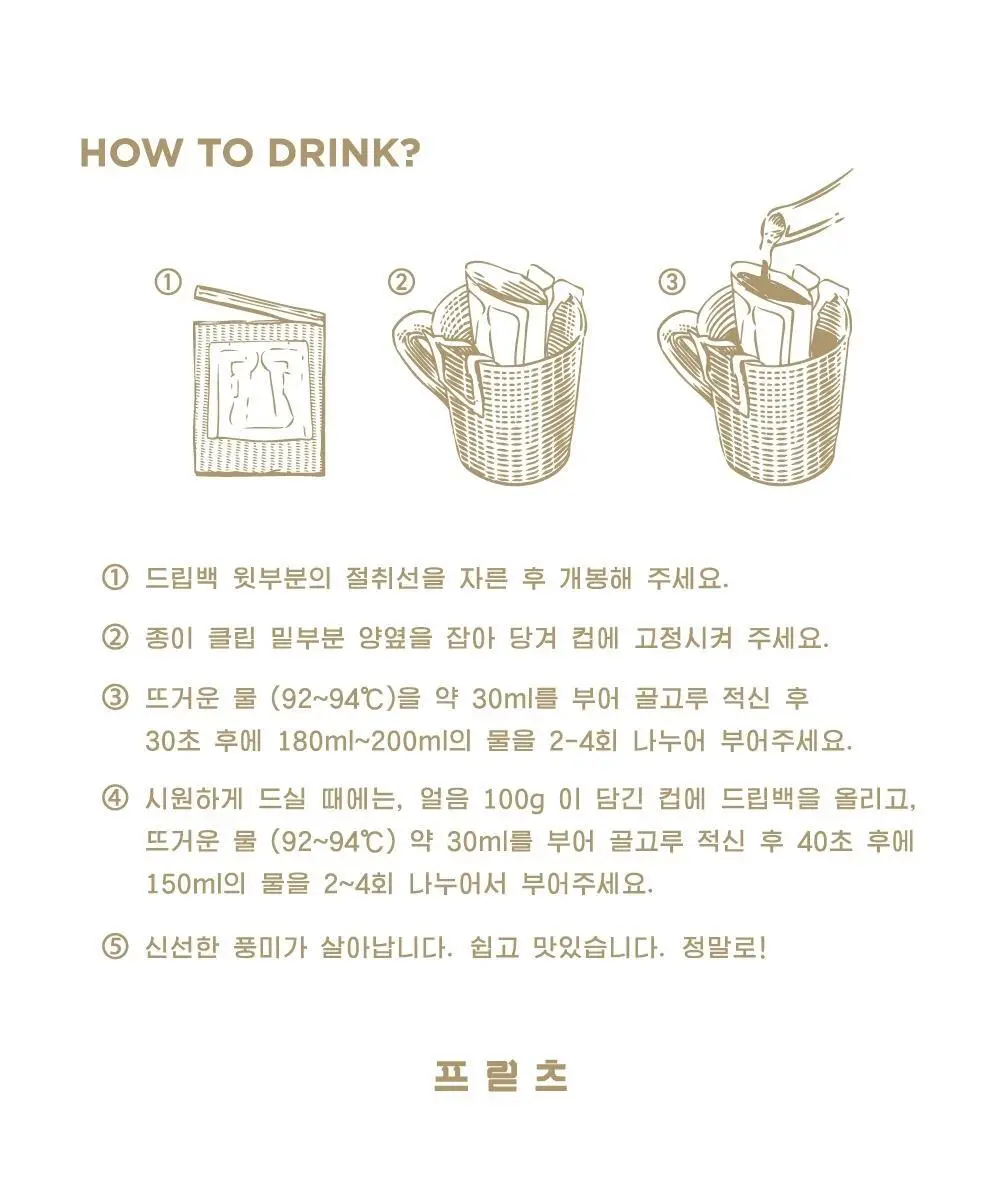 HOW TO DRINK?

①

②

③

① 드립백 윗부분의 절취선을 자른 후 개봉해 주세요.

② 종이 클립 밑부분 양옆을 잡아 당겨 컵에 고정시켜 주세요.

③ 뜨거운 물 (92~94℃)을 약 30ml를 부어 골고루 적신 후 30초 후에 180ml~200ml의 물을 2-4회 나누어 부어주세요.

④ 시원하게 드실 때에는, 얼음 100g 이 담긴 컵에 드립백을 올리고, 뜨거운 물 (92~94℃) 약 30ml를 부어 골고루 적신 후 40초 후에 150ml의 물을 2~4회 나누어서 부어주세요.

⑤ 신선한 풍미가 살아납니다. 쉽고 맛있습니다. 정말로!

프릳츠