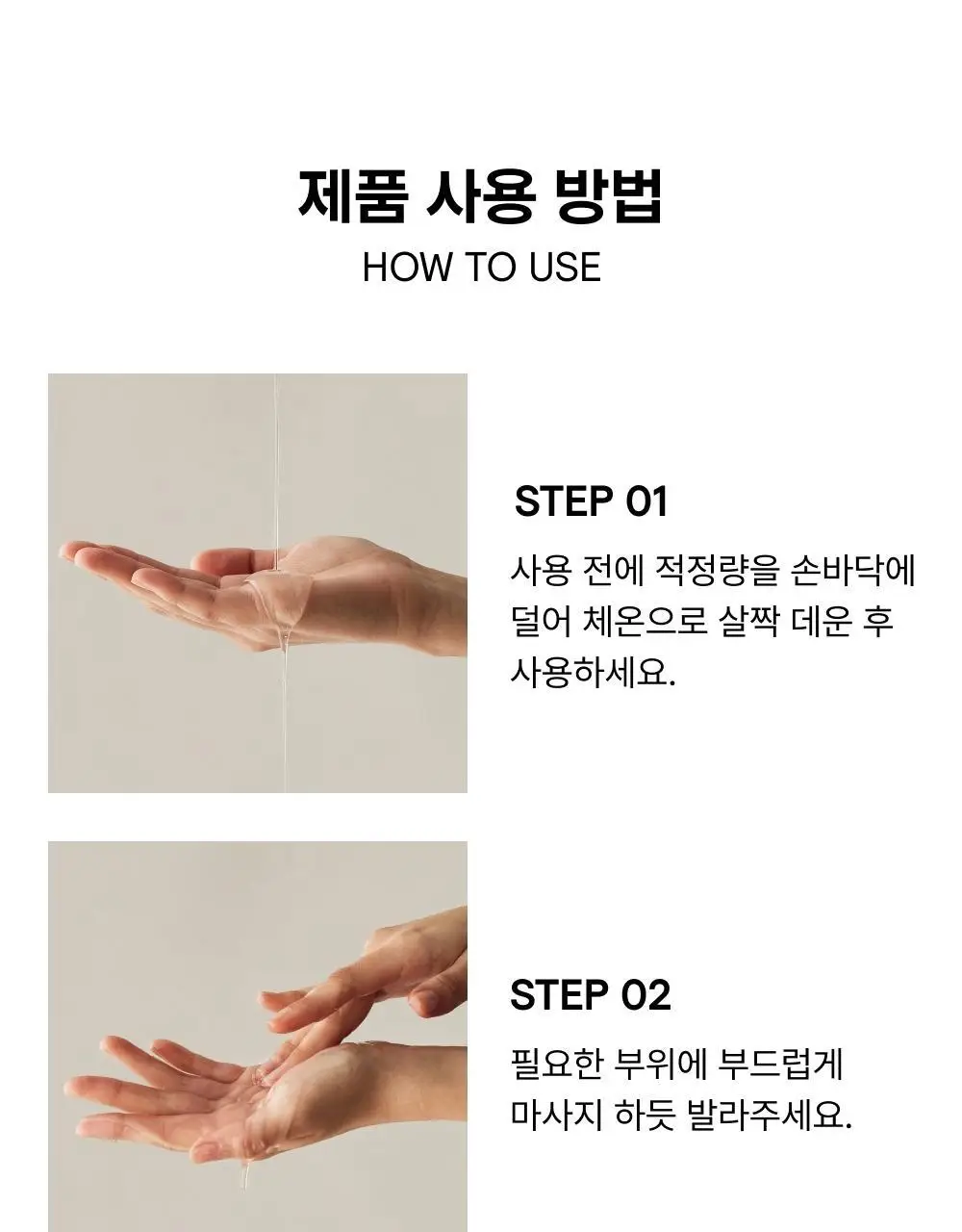 제품 사용 방법
HOW TO USE

STEP 01
사용 전에 적정량을 손바닥에 덜어 체온으로 살짝 데운 후 사용하세요.

STEP 02
필요한 부위에 부드럽게 마사지 하듯 발라주세요.