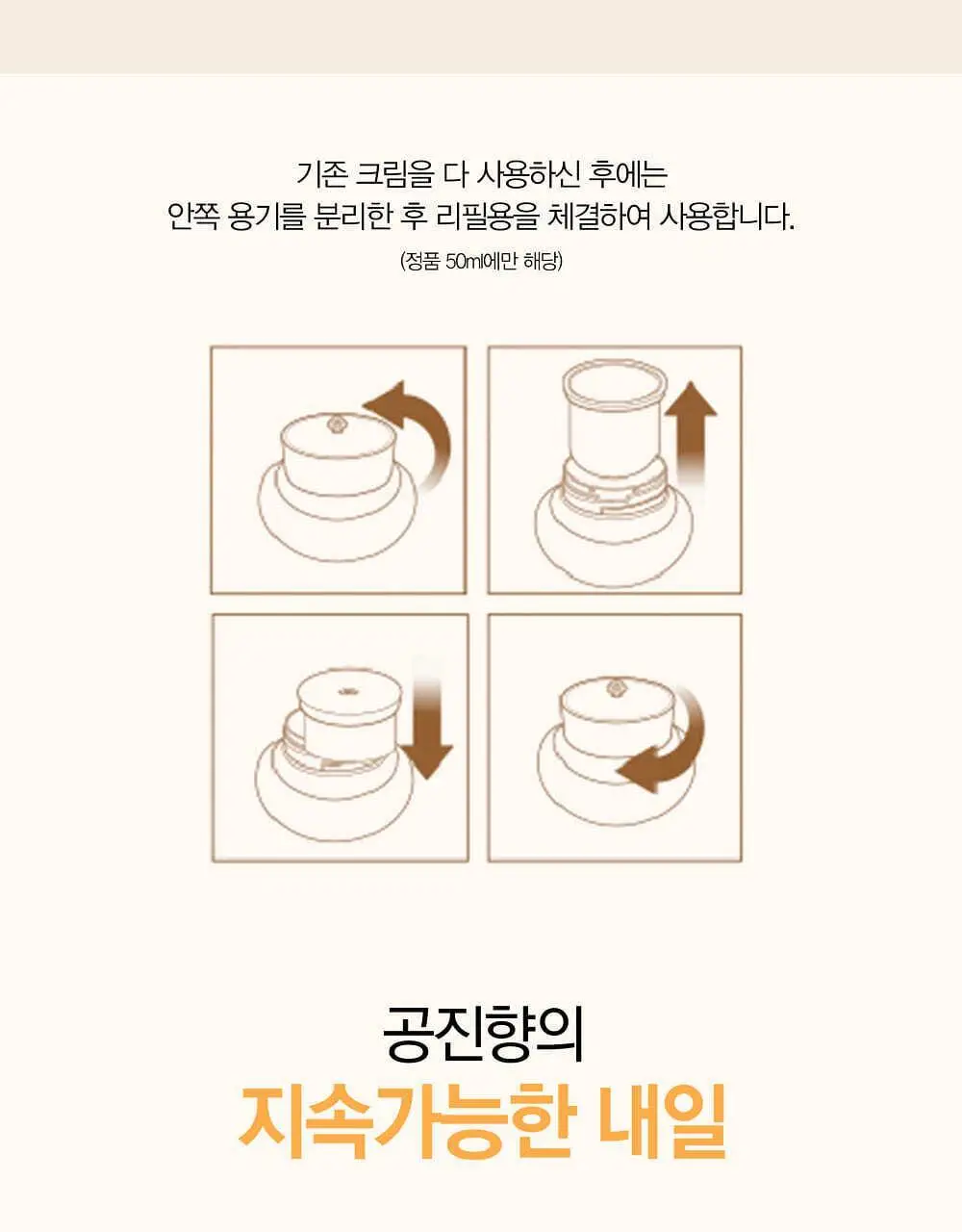 기존 크림을 다 사용하신 후에는
안쪽 용기를 분리한 후 리필용을 체결하여 사용합니다.
(정품 50ml에만 해당)

공진향의
지속가능한 내일