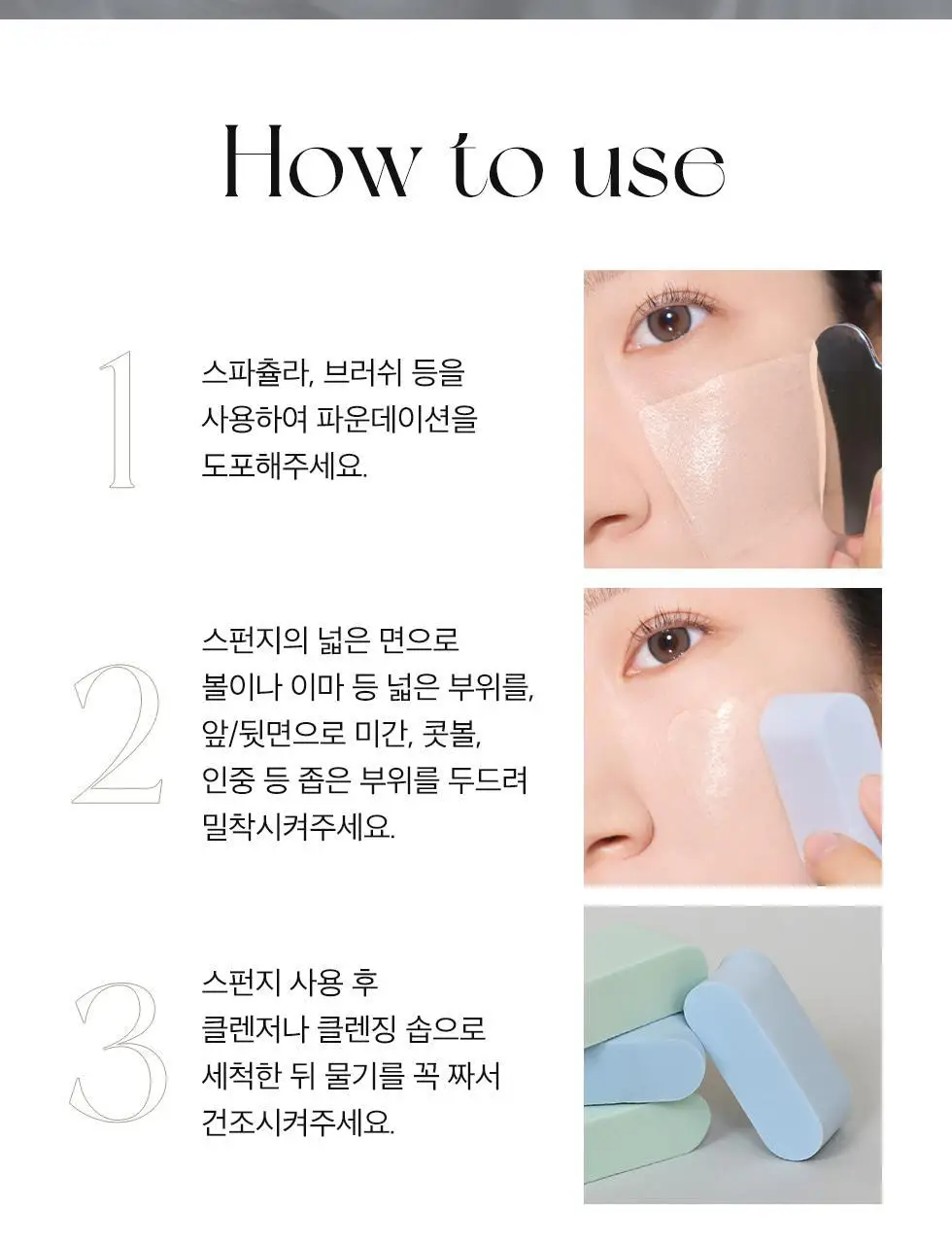 How to use

1

스파츌라, 브러쉬 등을 사용하여 파운데이션을 도포해주세요.

2

스펀지의 넓은 면으로 볼이나 이마 등 넓은 부위를, 앞/뒷면으로 미간, 콧볼, 인중 등 좁은 부위를 두드려 밀착시켜주세요.

3

스펀지 사용 후 클렌저나 클렌징 솝으로 세척한 뒤 물기를 꼭 짜서 건조시켜주세요.