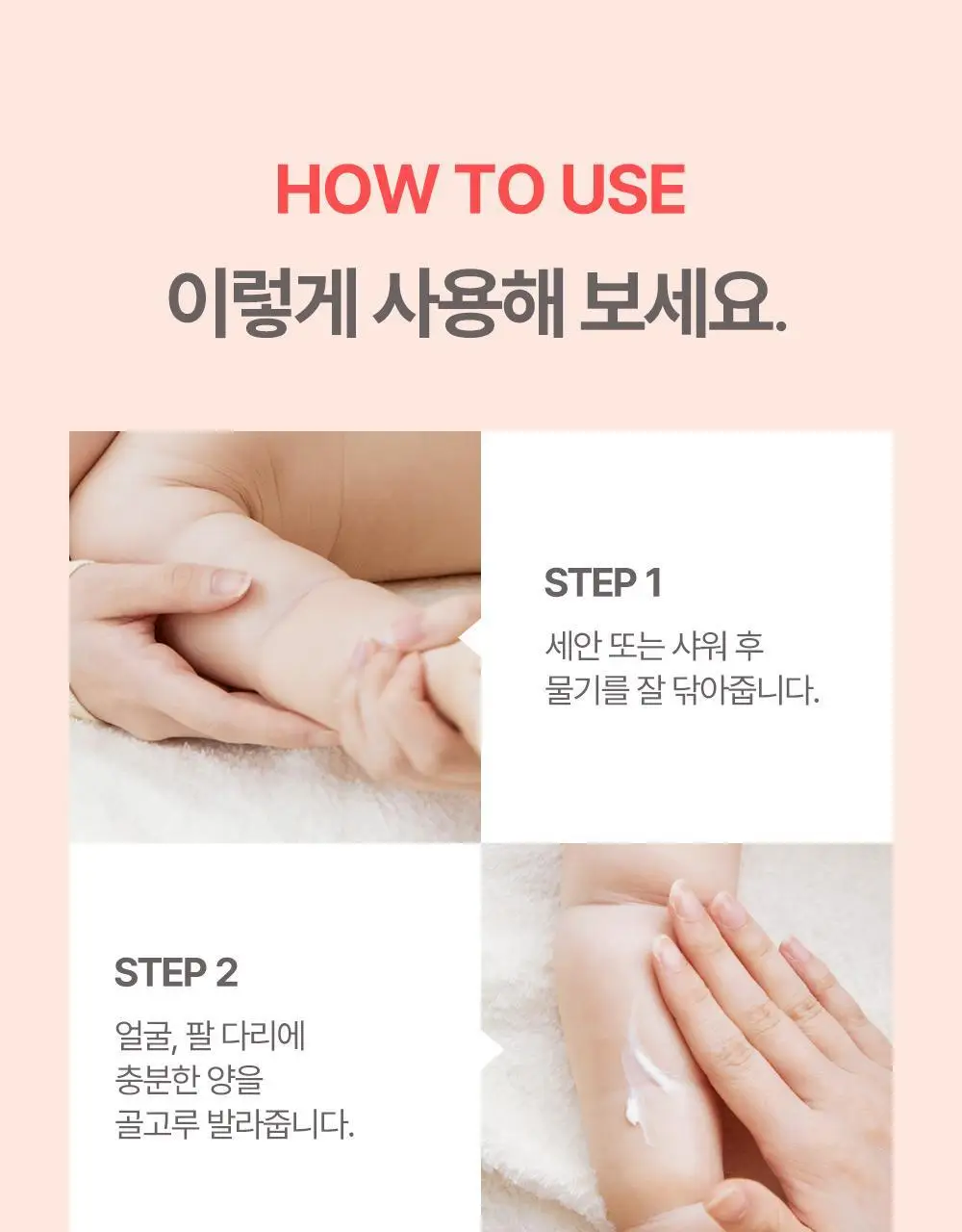 HOW TO USE

이렇게 사용해 보세요.

STEP 1

세안 또는 샤워 후
물기를 잘 닦아줍니다.

STEP 2

얼굴, 팔 다리에
충분한 양을
골고루 발라줍니다.