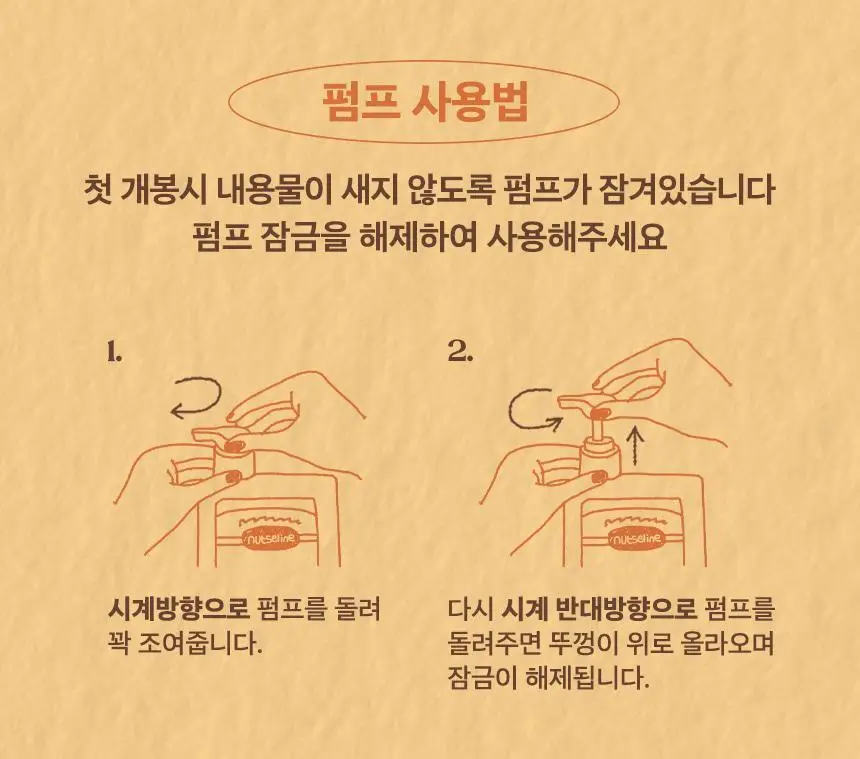 펌프 사용법

첫 개봉시 내용물이 새지 않도록 펌프가 잠겨있습니다
펌프 잠금을 해제하여 사용해주세요

1.

nutseline

시계방향으로 펌프를 돌려 꽉 조여줍니다.

2.

nutseline

다시 시계 반대방향으로 펌프를 돌려주면 뚜껑이 위로 올라오며 잠금이 해제됩니다.