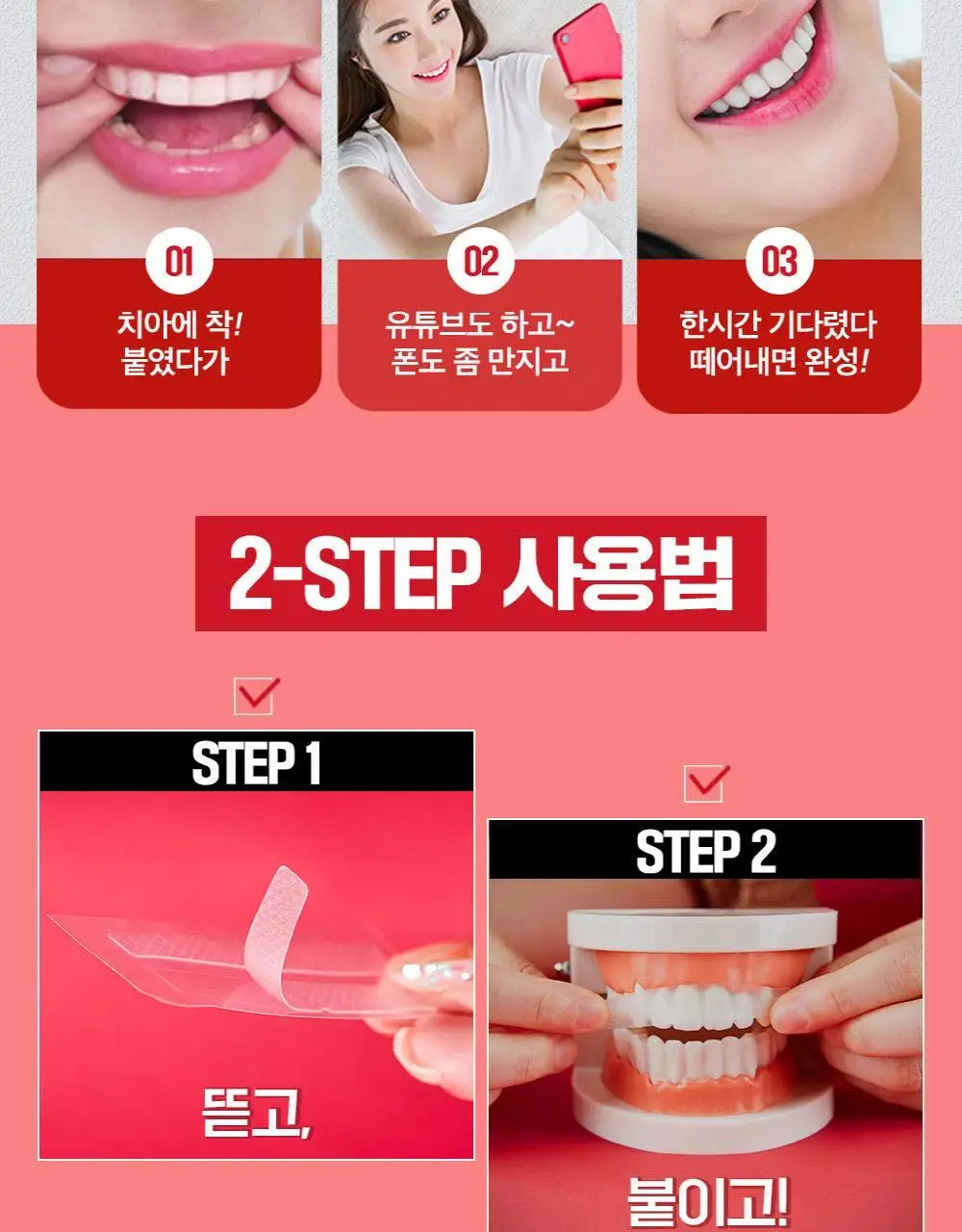 01
치아에 착!
붙였다가

02
유튜브도 하고~
폰도 좀 만지고

03
한시간 기다렸다
떼어내면 완성!

2-STEP 사용법

STEP 1
뜯고,

STEP 2
붙이고!